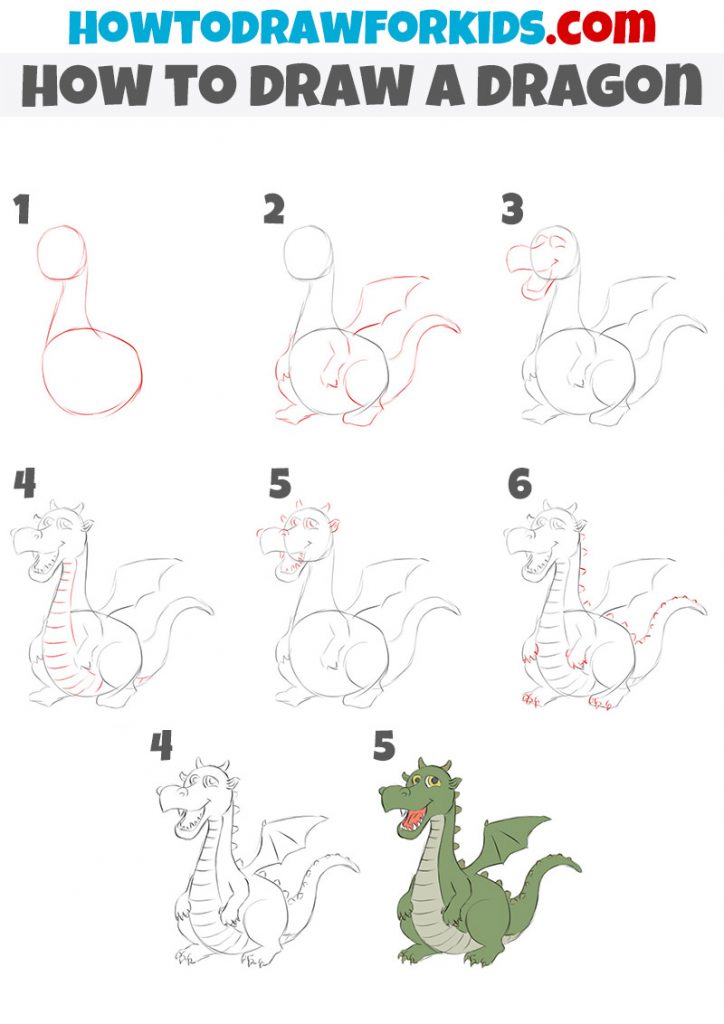 HOWTODRAWFORKIDS.com

HOW TO DRAW A DRAGON

1

2

3

4

5

6

4

5